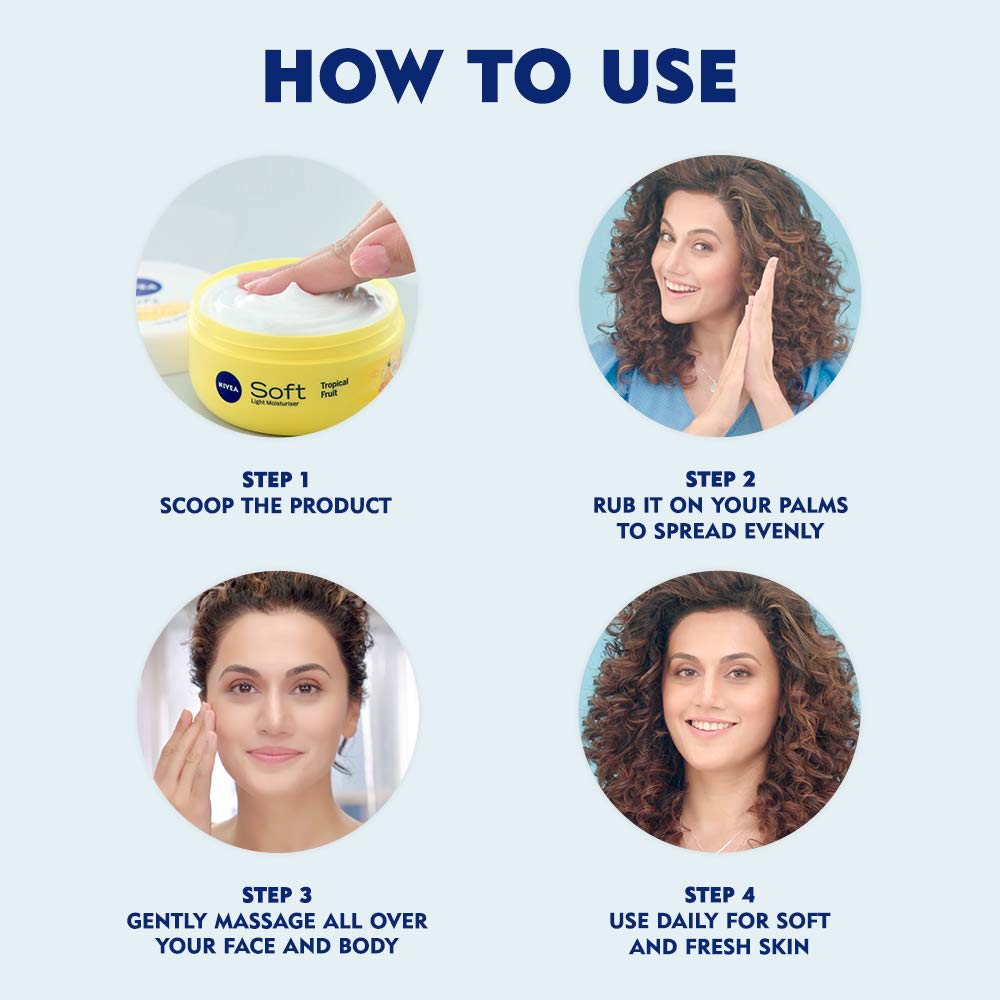 HOW TO USE

NIVEA Soft Light Moisturiser Tropical Fruit

STEP 1
SCOOP THE PRODUCT

STEP 2
RUB IT ON YOUR PALMS TO SPREAD EVENLY

STEP 3
GENTLY MASSAGE ALL OVER YOUR FACE AND BODY

STEP 4
USE DAILY FOR SOFT AND FRESH SKIN