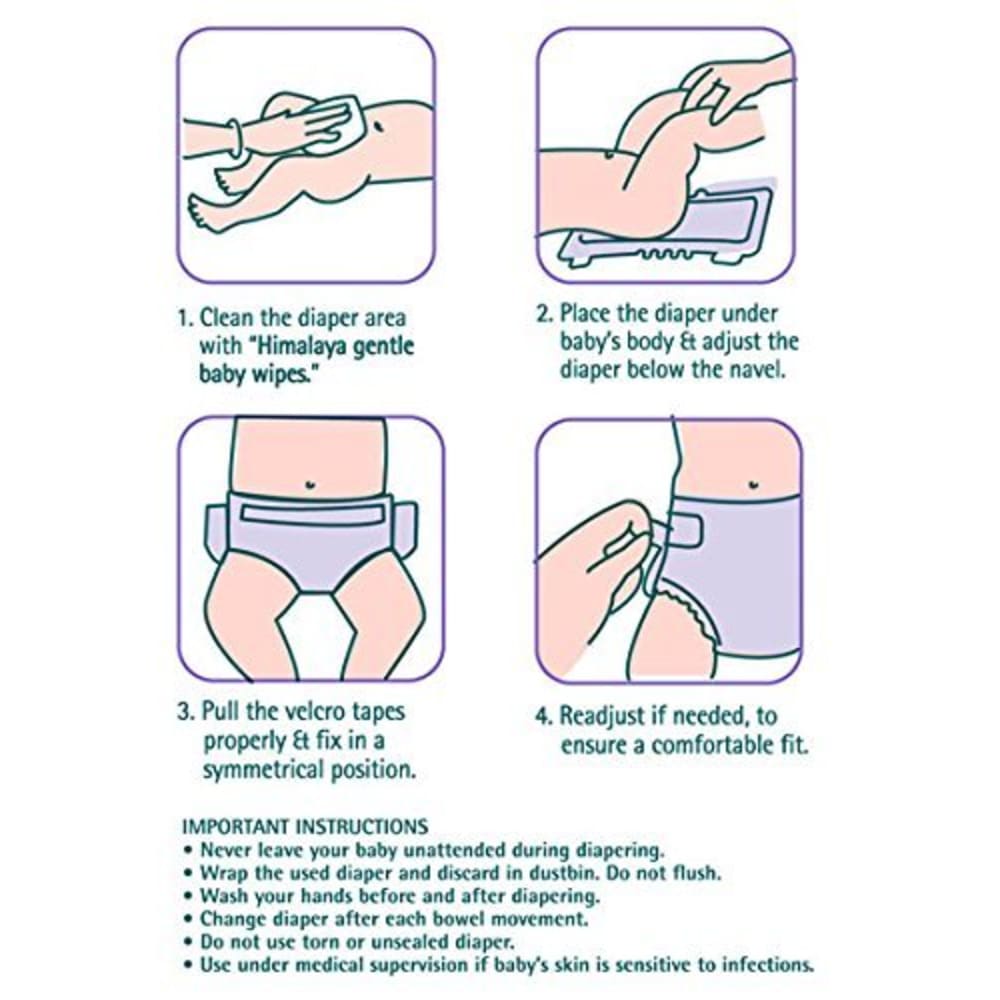 1. Clean the diaper area with "Himalaya gentle baby wipes."

2. Place the diaper under baby's body & adjust the diaper below the navel.

3. Pull the velcro tapes properly & fix in a symmetrical position.

4. Readjust if needed, to ensure a comfortable fit.

IMPORTANT INSTRUCTIONS
• Never leave your baby unattended during diapering.
• Wrap the used diaper and discard in dustbin. Do not flush.
• Wash your hands before and after diapering.
• Change diaper after each bowel movement.
• Do not use torn or unsealed diaper.
• Use under medical supervision if baby's skin is sensitive to infections.